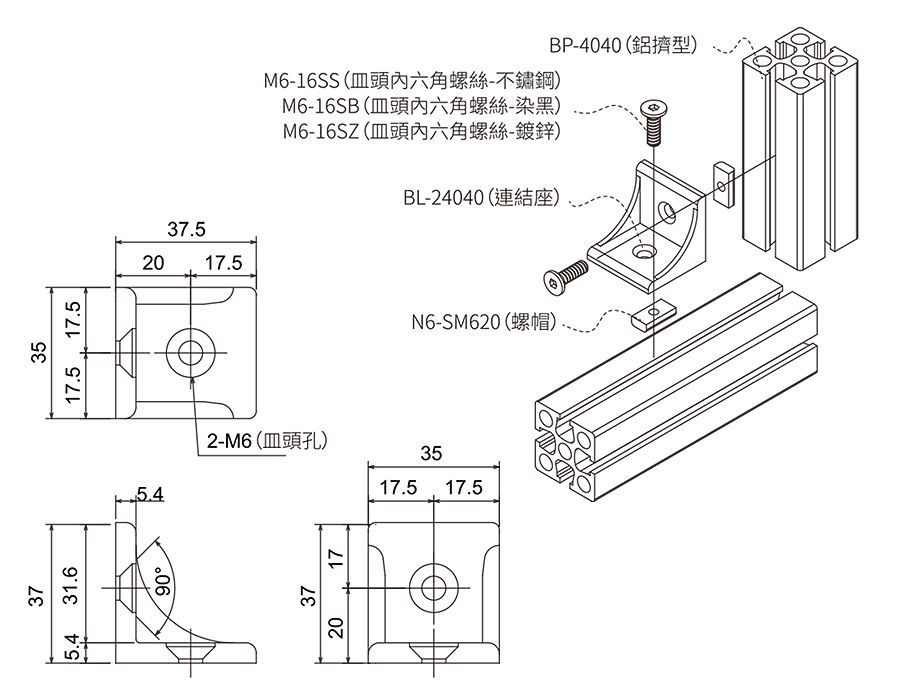 BP-4040(鋁擠型)

M6-16SS(皿頭內六角螺絲-不鏽鋼)
M6-16SB(皿頭內六角螺絲-染黑)
M6-16SZ(皿頭內六角螺絲-鍍鋅)

BL-24040(連結座)

N6-SM620(螺帽)

37.5
20
17.5
35
17.5
17.5
2-M6(皿頭孔)

5.4
37
31.6
5.4
90°

35
17.5
17.5
37
17
20